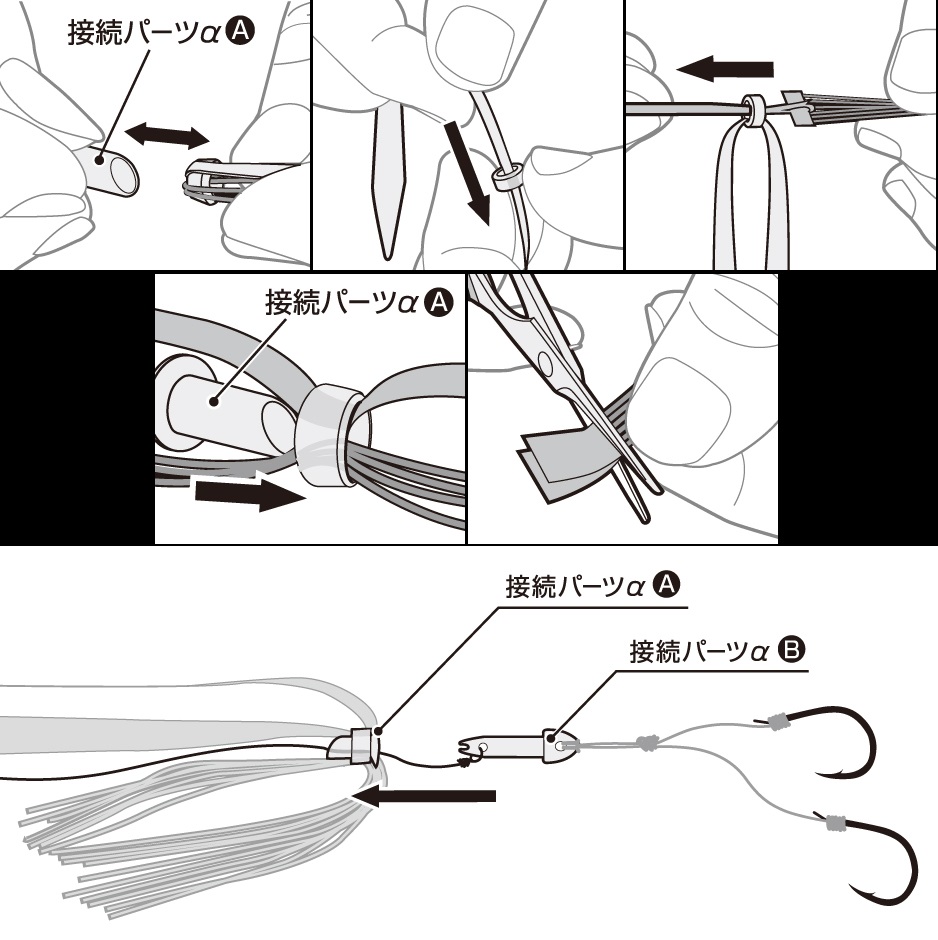 接続パーツα A

接続パーツα A

接続パーツα A

接続パーツα B