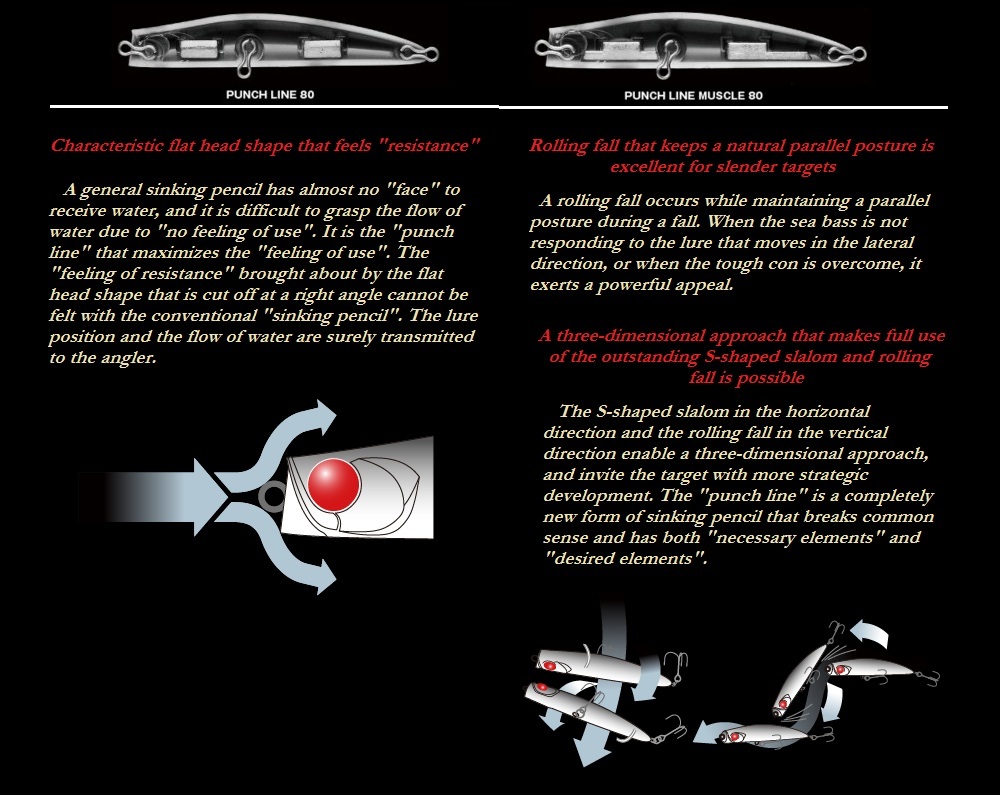 PUNCH LINE 80

Characteristic flat head shape that feels "resistance"

A general sinking pencil has almost no "face" to receive water, and it is difficult to grasp the flow of water due to "no feeling of use". It is the "punch line" that maximizes the "feeling of use". The "feeling of resistance" brought about by the flat head shape that is cut off at a right angle cannot be felt with the conventional "sinking pencil". The lure position and the flow of water are surely transmitted to the angler.

PUNCH LINE MUSCLE 80

Rolling fall that keeps a natural parallel posture is excellent for slender targets

A rolling fall occurs while maintaining a parallel posture during a fall. When the sea bass is not responding to the lure that moves in the lateral direction, or when the tough con is overcome, it exerts a powerful appeal.

A three-dimensional approach that makes full use of the outstanding S-shaped slalom and rolling fall is possible

The S-shaped slalom in the horizontal direction and the rolling fall in the vertical direction enable a three-dimensional approach, and invite the target with more strategic development. The "punch line" is a completely new form of sinking pencil that breaks common sense and has both "necessary elements" and "desired elements".