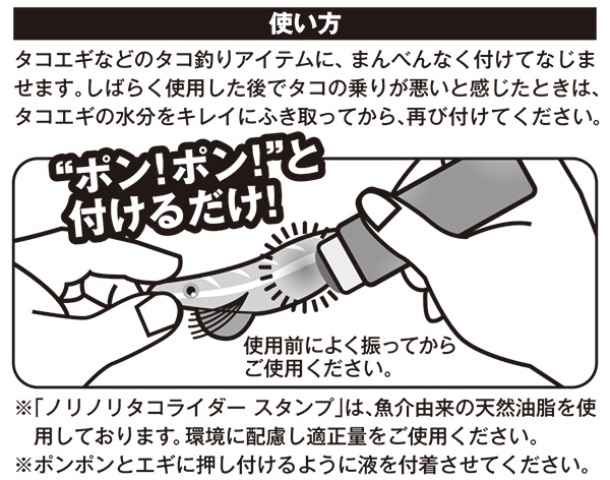 使い方

タコエギなどのタコ釣りアイテムに、まんべんなく付けてなじませます。しばらく使用した後でタコの乗りが悪いと感じたときは、タコエギの水分をキレイにふき取ってから、再び付けてください。

“ポン!ポン!”と付けるだけ!

使用前によく振ってからご使用ください。

※「ノリノリタコライダー スタンプ」は、魚介由来の天然油脂を使用しております。環境に配慮し適正量をご使用ください。
※ポンポンとエギに押し付けるように液を付着させてください。