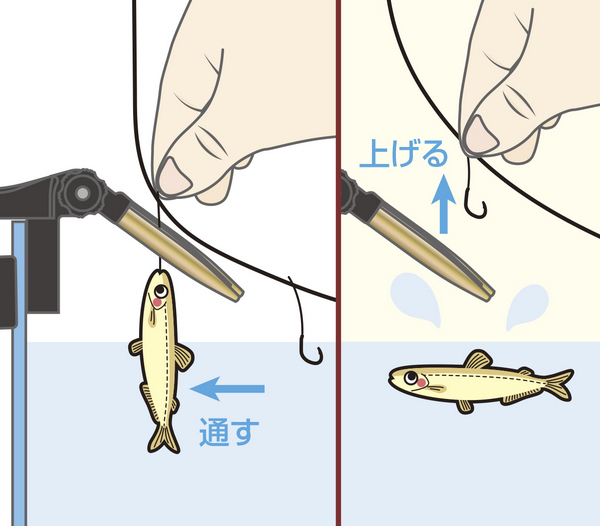 通す

上げる